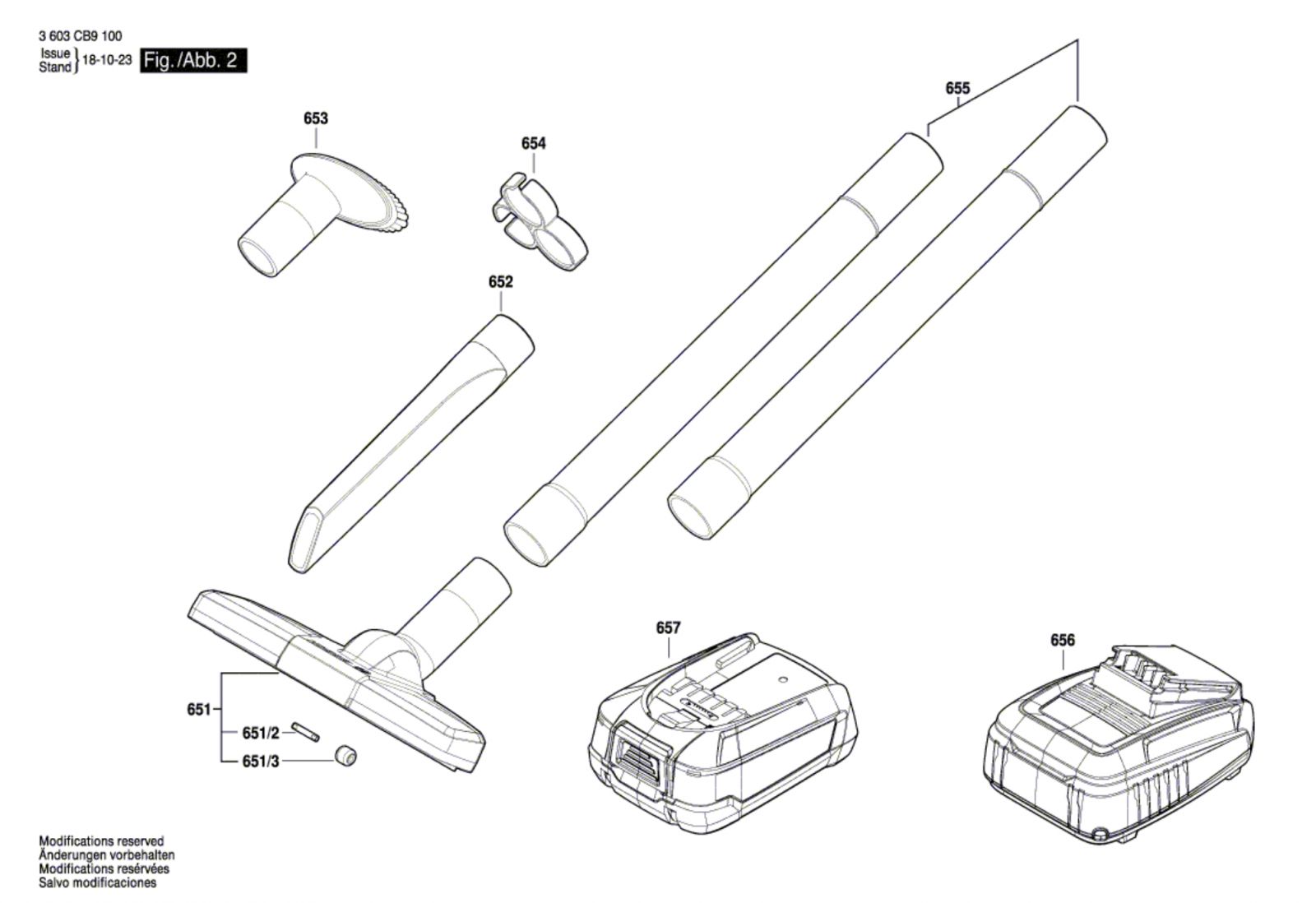 3 603 CB9 100
Issue
Stand } 18-10-23 Fig./Abb. 2

653

654

655

652

657

656

651

651/2

651/3

Modifications reserved
Änderungen vorbehalten
Modifications resérvées
Salvo modificaciones